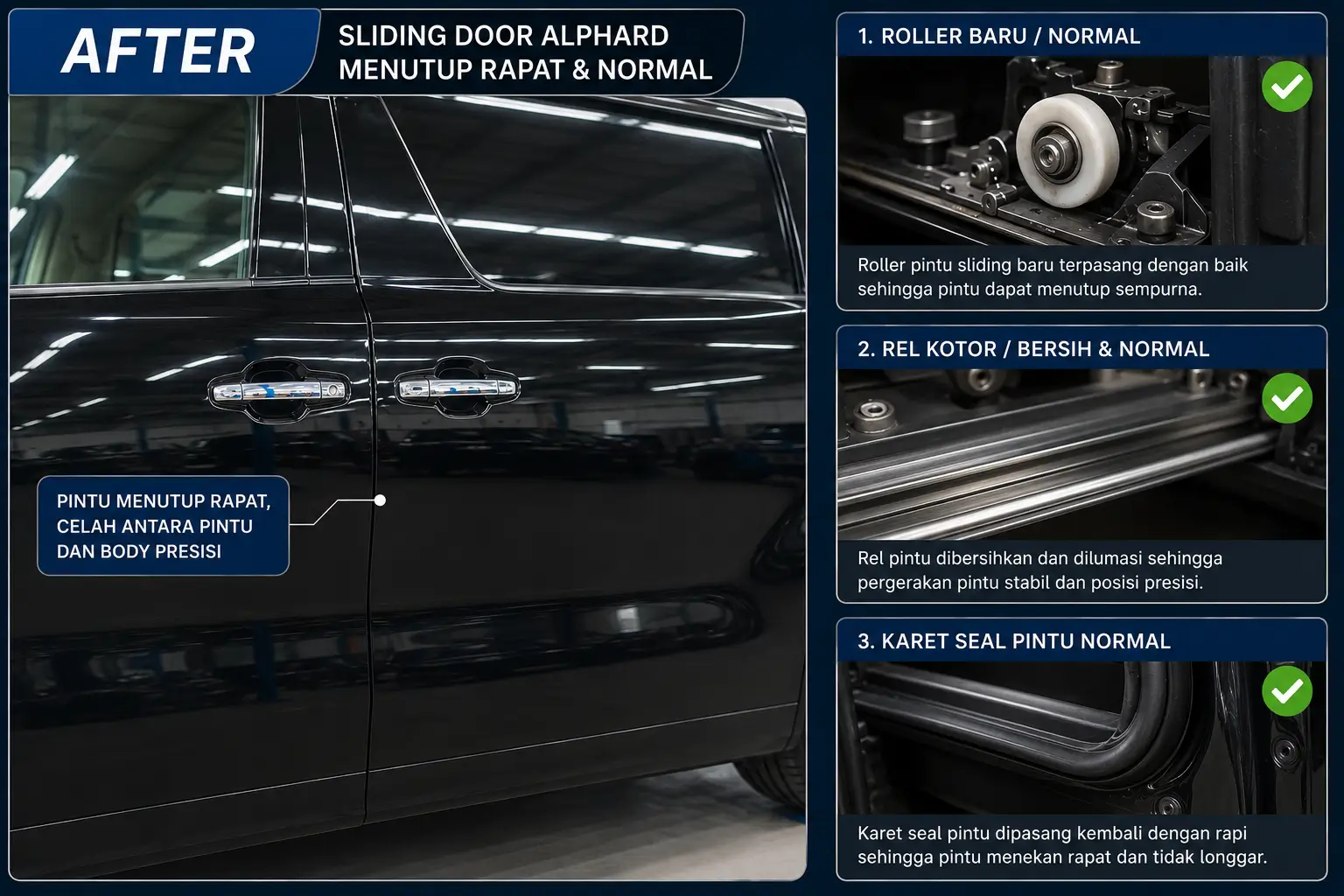 AFTER

SLIDING DOOR ALPHARD
MENUTUP RAPAT & NORMAL

PINTU MENUTUP RAPAT, CELAH ANTARA PINTU DAN BODY PRESISI

1. ROLLER BARU / NORMAL

Roller pintu sliding baru terpasang dengan baik sehingga pintu dapat menutup sempurna.

2. REL KOTOR / BERSIH & NORMAL

Rel pintu dibersihkan dan dilumasi sehingga pergerakan pintu stabil dan posisi presisi.

3. KARET SEAL PINTU NORMAL

Karet seal pintu dipasang kembali dengan rapi sehingga pintu menekan rapat dan tidak longgar.